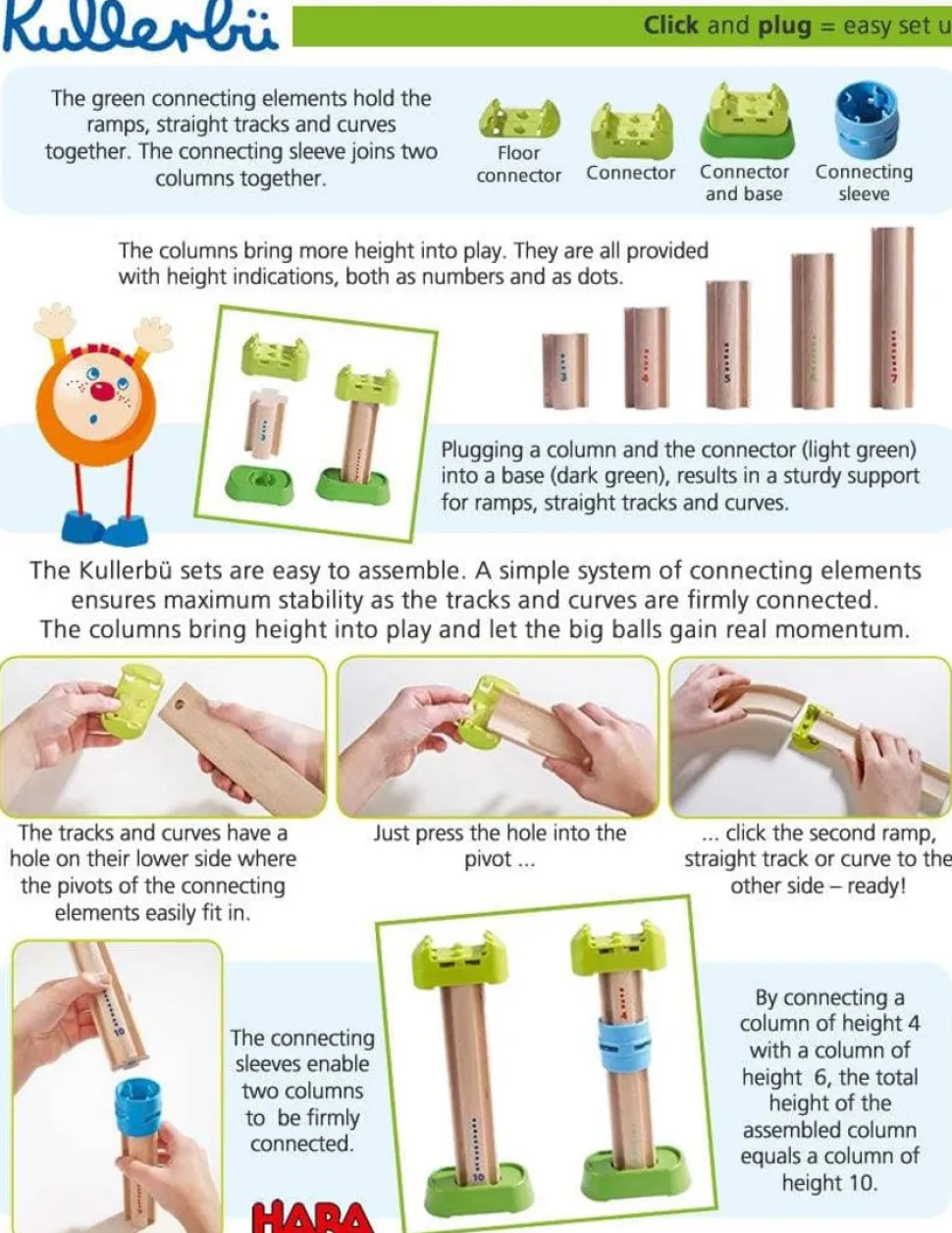 Kullerbü

Click and plug = easy set u

The green connecting elements hold the ramps, straight tracks and curves together. The connecting sleeve joins two columns together.

Floor connector

Connector

Connector and base

Connecting sleeve

The columns bring more height into play. They are all provided with height indications, both as numbers and as dots.

3

4

5

6

7

Plugging a column and the connector (light green) into a base (dark green), results in a sturdy support for ramps, straight tracks and curves.

The Kullerbü sets are easy to assemble. A simple system of connecting elements ensures maximum stability as the tracks and curves are firmly connected. The columns bring height into play and let the big balls gain real momentum.

The tracks and curves have a hole on their lower side where the pivots of the connecting elements easily fit in.

Just press the hole into the pivot ...

... click the second ramp, straight track or curve to the other side – ready!

10

The connecting sleeves enable two columns to be firmly connected.

10

By connecting a column of height 4 with a column of height 6, the total height of the assembled column equals a column of height 10.

HABA